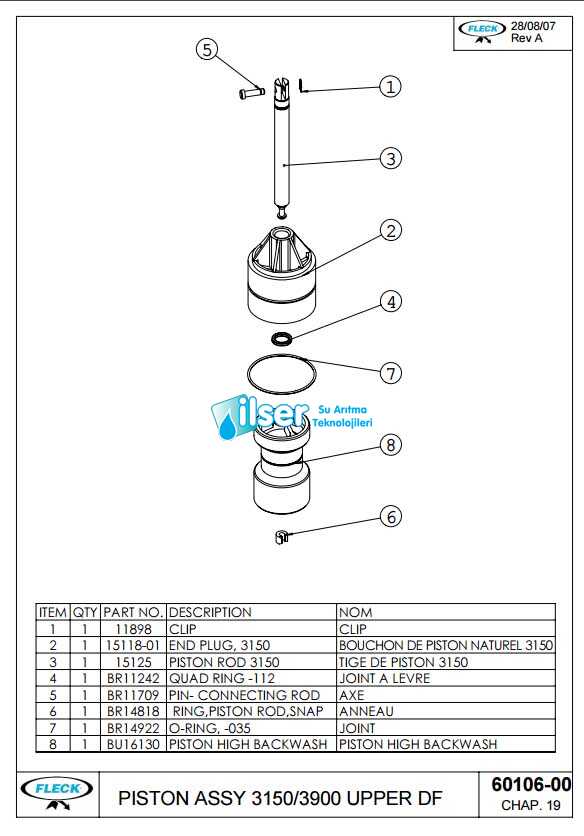 FLECK 28/08/07
Rev A

5
1
3
2
4
7
ilser Su Arıtma Teknolojileri
8
6

| ITEM | QTY | PART NO. | DESCRIPTION | NOM |
|---|---|---|---|---|
| 1 | 1 | 11898 | CLIP | CLIP |
| 2 | 1 | 15118-01 | END PLUG, 3150 | BOUCHON DE PISTON NATUREL 3150 |
| 3 | 1 | 15125 | PISTON ROD 3150 | TIGE DE PISTON 3150 |
| 4 | 1 | BR11242 | QUAD RING -112 | JOINT A LEVRE |
| 5 | 1 | BR11709 | PIN- CONNECTING ROD | AXE |
| 6 | 1 | BR14818 | RING,PISTON ROD,SNAP | ANNEAU |
| 7 | 1 | BR14922 | O-RING, -035 | JOINT |
| 8 | 1 | BU16130 | PISTON HIGH BACKWASH | PISTON HIGH BACKWASH |

FLECK
PISTON ASSY 3150/3900 UPPER DF
60106-00
CHAP. 19