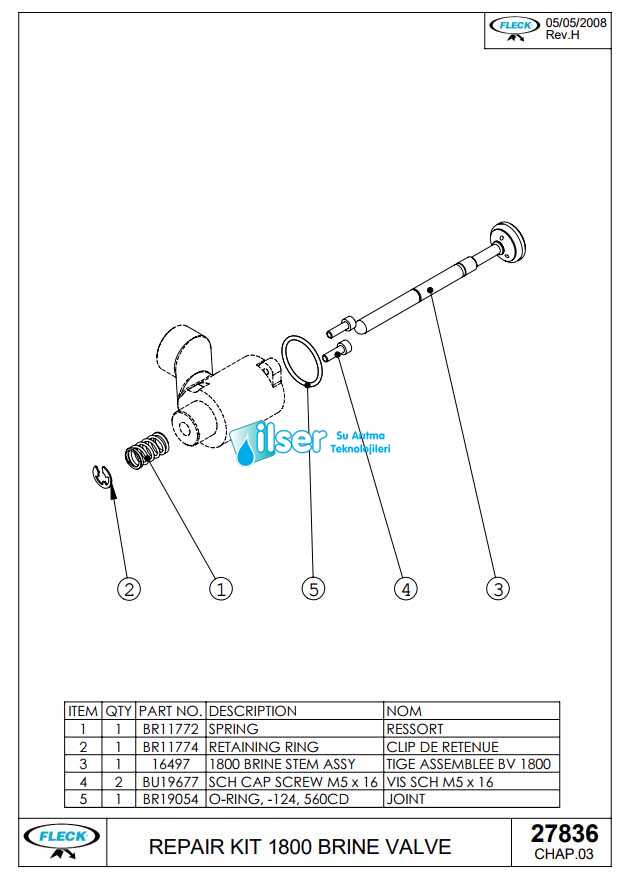 FLECK 05/05/2008 Rev.H

ilser Su Arıtma Teknolojileri

2 1 5 4 3

| ITEM | QTY | PART NO. | DESCRIPTION | NOM |
|---|---|---|---|---|
| 1 | 1 | BR11772 | SPRING | RESSORT |
| 2 | 1 | BR11774 | RETAINING RING | CLIP DE RETENUE |
| 3 | 1 | 16497 | 1800 BRINE STEM ASSY | TIGE ASSEMBLEE BV 1800 |
| 4 | 2 | BU19677 | SCH CAP SCREW M5 x 16 | VIS SCH M5 x 16 |
| 5 | 1 | BR19054 | O-RING, -124, 560CD | JOINT |

FLECK

REPAIR KIT 1800 BRINE VALVE

27836
CHAP.03