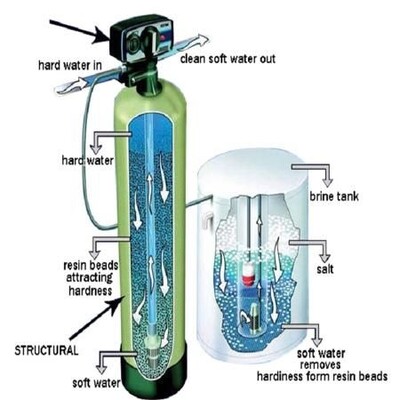 hard water in

clean soft water out

hard water

brine tank

resin beads attracting hardness

salt

STRUCTURAL

soft water

soft water removes hardiness form resin beads